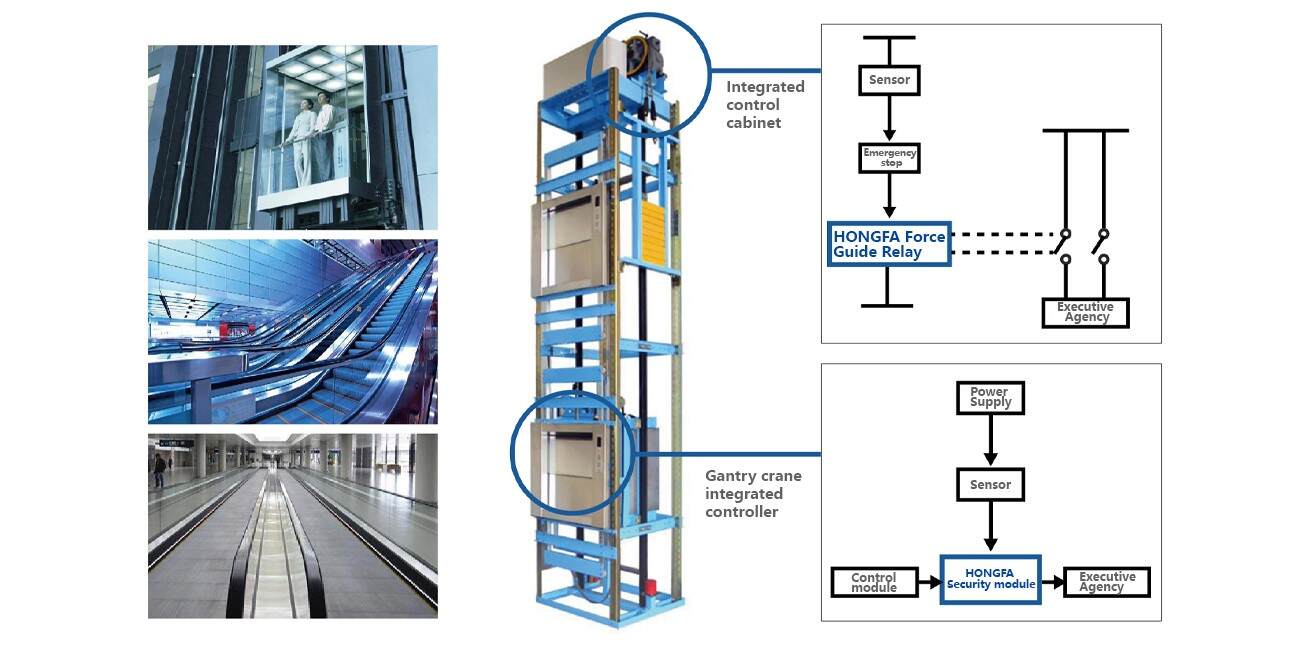 Integrated control cabinet

Sensor

Emergency stop

HONGFA Force Guide Relay

Executive Agency

Gantry crane integrated controller

Power Supply

Sensor

Control module

HONGFA Security module

Executive Agency