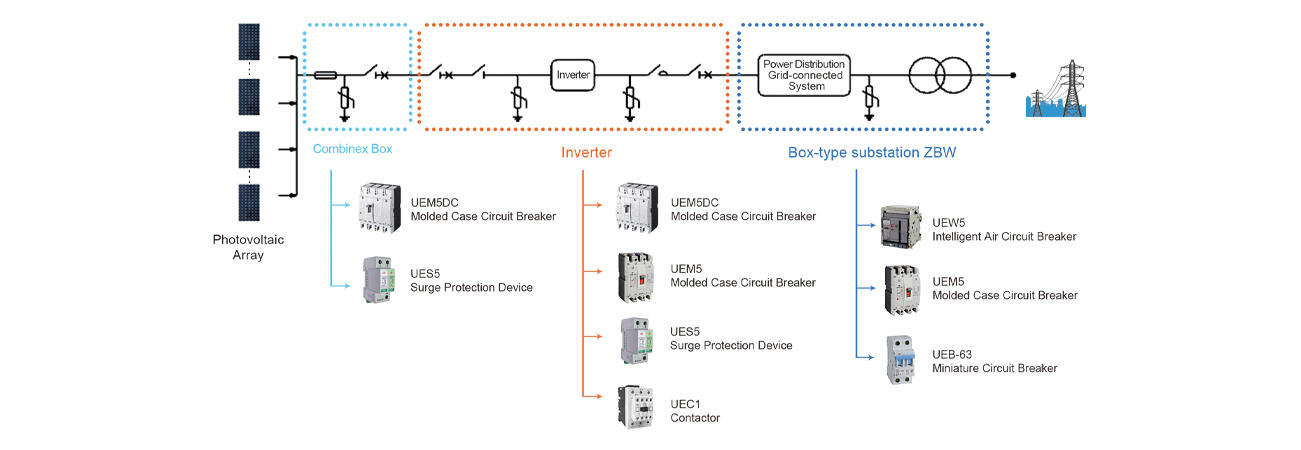 Inverter

Power Distribution
Grid-connected
System

Photovoltaic
Array

Combinex Box

UEM5DC
Molded Case Circuit Breaker

UES5
Surge Protection Device

Inverter

UEM5DC
Molded Case Circuit Breaker

UEM5
Molded Case Circuit Breaker

UES5
Surge Protection Device

UEC1
Contactor

Box-type substation ZBW

UEW5
Intelligent Air Circuit Breaker

UEM5
Molded Case Circuit Breaker

UEB-63
Miniature Circuit Breaker